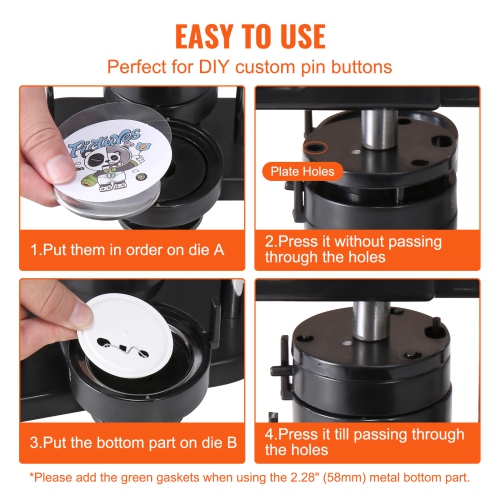 EASY TO USE

Perfect for DIY custom pin buttons

Pictures

1.Put them in order on die A

Plate Holes

2.Press it without passing through the holes

3.Put the bottom part on die B

4.Press it till passing through the holes

*Please add the green gaskets when using the 2.28" (58mm) metal bottom part.