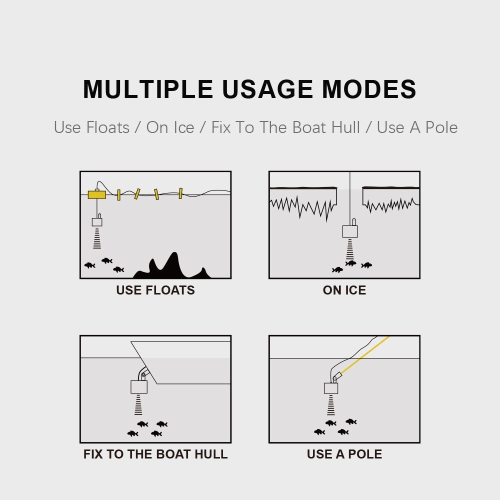 MULTIPLE USAGE MODES

Use Floats / On Ice / Fix To The Boat Hull / Use A Pole

USE FLOATS

ON ICE

FIX TO THE BOAT HULL

USE A POLE