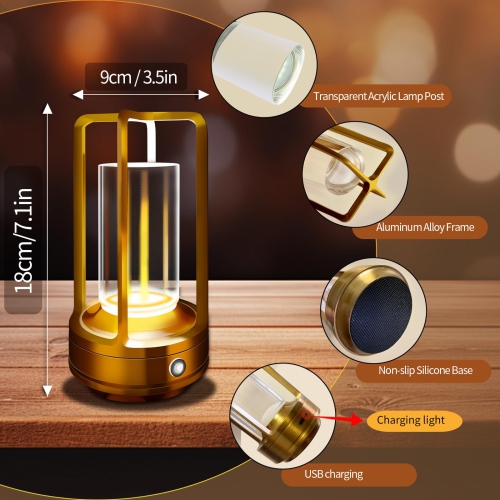 9cm / 3.5in

18cm/7.1in

Transparent Acrylic Lamp Post

Aluminum Alloy Frame

Non-slip Silicone Base

Charging light

USB charging