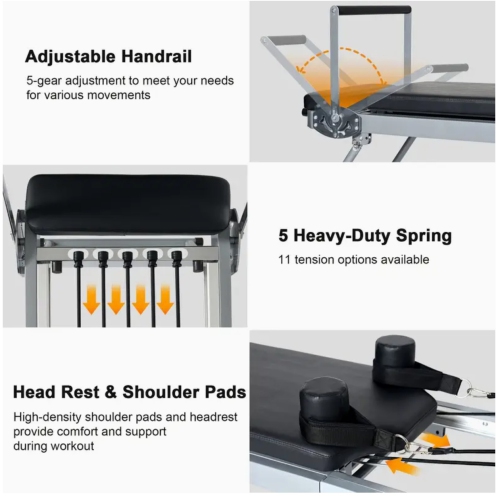 Adjustable Handrail

5-gear adjustment to meet your needs for various movements

5 Heavy-Duty Spring

11 tension options available

Head Rest & Shoulder Pads

High-density shoulder pads and headrest provide comfort and support during workout