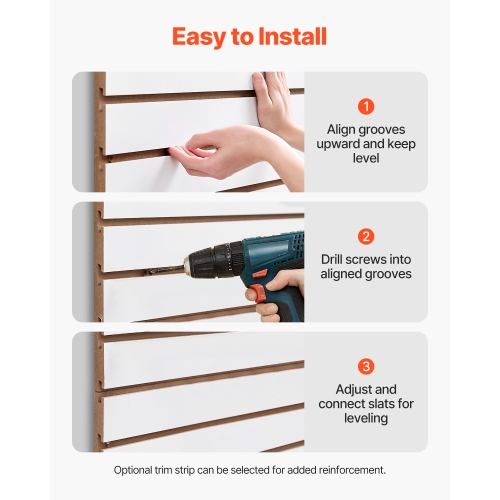 Easy to Install

1

Align grooves upward and keep level

2

Drill screws into aligned grooves

3

Adjust and connect slats for leveling

Optional trim strip can be selected for added reinforcement.