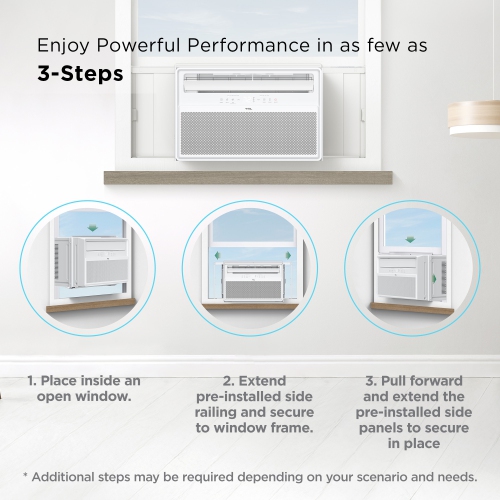 Enjoy Powerful Performance in as few as
3-Steps

1. Place inside an open window.

2. Extend pre-installed side railing and secure to window frame.

3. Pull forward and extend the pre-installed side panels to secure in place

* Additional steps may be required depending on your scenario and needs.