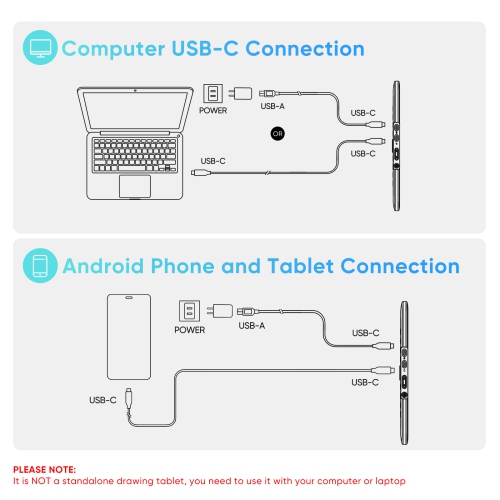 Computer USB-C Connection

POWER
USB-A
USB-C
OR
USB-C
USB-C

Android Phone and Tablet Connection

POWER
USB-A
USB-C
USB-C
USB-C

PLEASE NOTE:
It is NOT a standalone drawing tablet, you need to use it with your computer or laptop