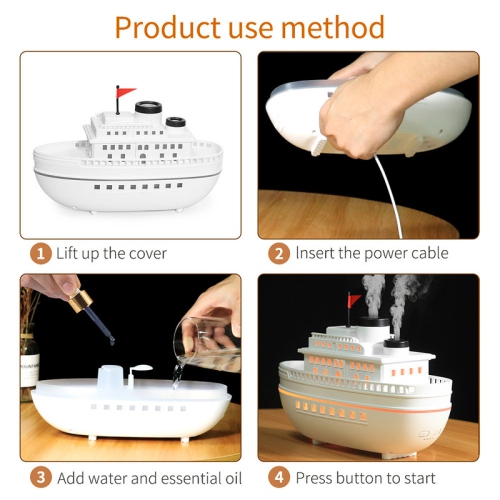 Product use method

1 Lift up the cover

2 Insert the power cable

OUNTAIN

3 Add water and essential oil

4 Press button to start