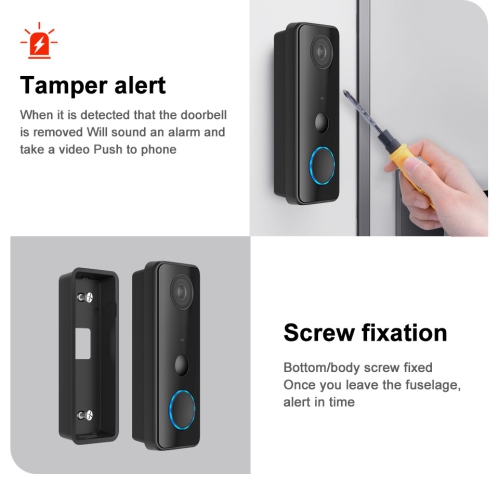 Tamper alert

When it is detected that the doorbell is removed Will sound an alarm and take a video Push to phone

Screw fixation

Bottom/body screw fixed
Once you leave the fuselage, alert in time