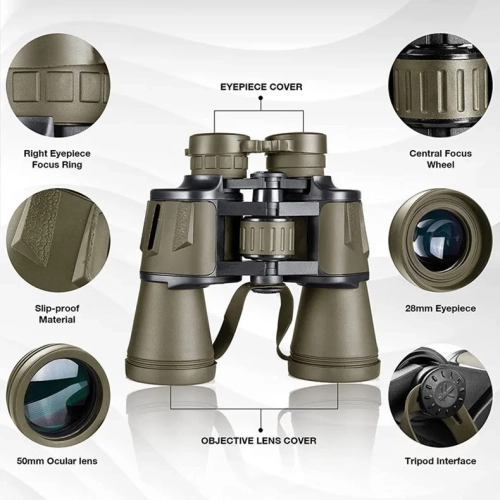 EYEPIECE COVER

Right Eyepiece Focus Ring

Central Focus Wheel

Slip-proof Material

28mm Eyepiece

50mm Ocular lens

OBJECTIVE LENS COVER

Tripod Interface