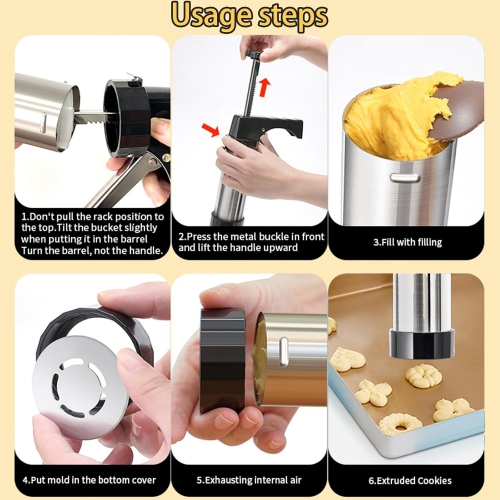 Usage steps

1.Don't pull the rack position to the top.Tilt the bucket slightly when putting it in the barrel Turn the barrel, not the handle.

2.Press the metal buckle in front and lift the handle upward

3.Fill with filling

4.Put mold in the bottom cover

5.Exhausting internal air

6.Extruded Cookies