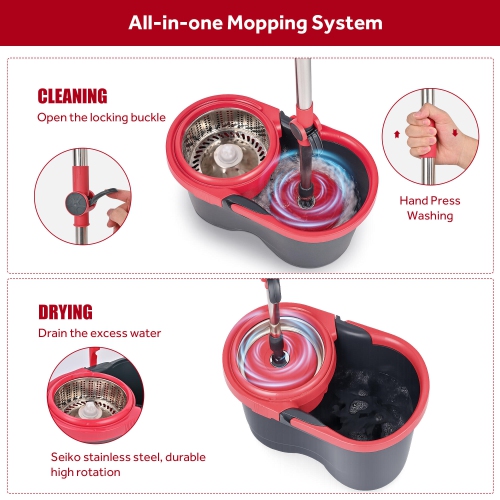 All-in-one Mopping System

CLEANING

Open the locking buckle

Hand Press Washing

DRYING

Drain the excess water

Seiko stainless steel, durable high rotation