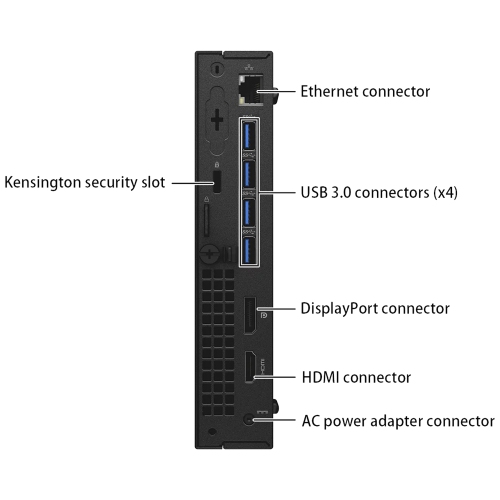 Ethernet connector

Kensington security slot

USB 3.0 connectors (x4)

DisplayPort connector

HDMI connector

AC power adapter connector