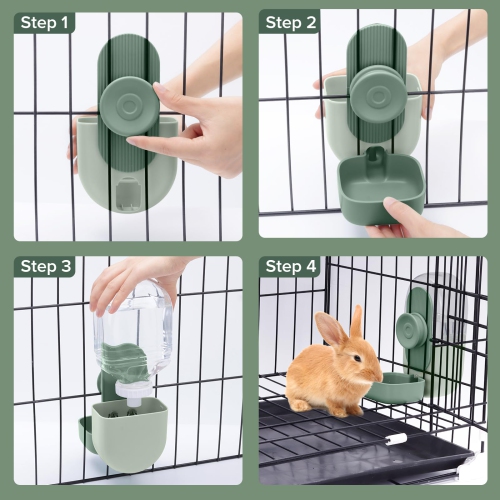 Step 1

Step 2

Step 3

Step 4