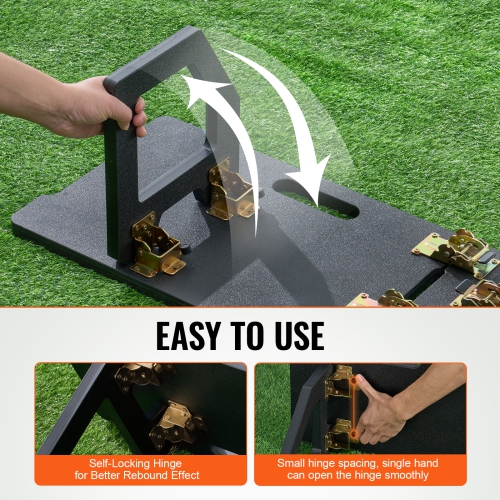 EASY TO USE

Self-Locking Hinge for Better Rebound Effect

Small hinge spacing, single hand can open the hinge smoothly