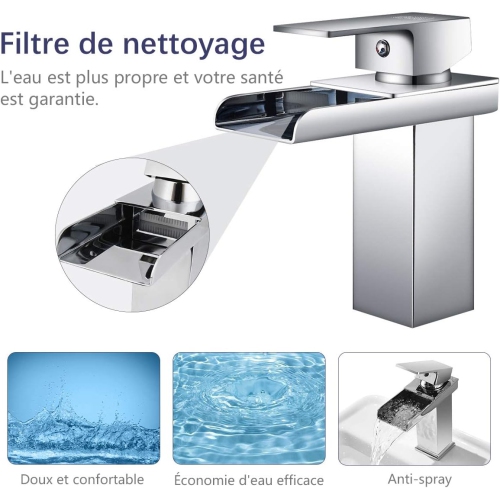 Filtre de nettoyage
L'eau est plus propre et votre santé est garantie.

Doux et confortable

Économie d'eau efficace

Anti-spray