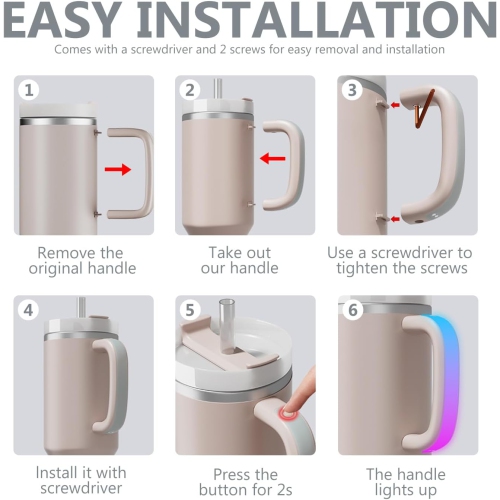 EASY INSTALLATION

Comes with a screwdriver and 2 screws for easy removal and installation

1

Remove the original handle

2

Take out our handle

3

Use a screwdriver to tighten the screws

4

Install it with screwdriver

5

Press the button for 2s

6

The handle lights up