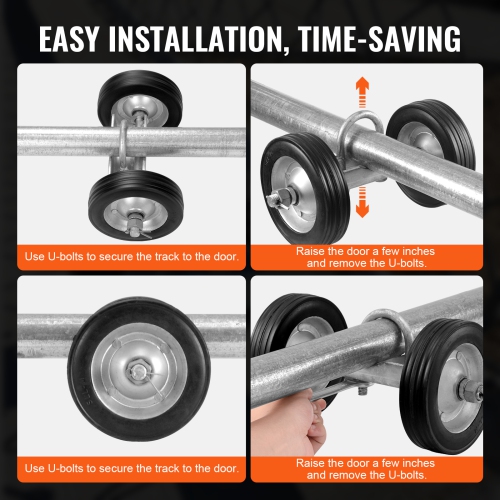 EASY INSTALLATION, TIME-SAVING

Use U-bolts to secure the track to the door.

Raise the door a few inches and remove the U-bolts.

Use U-bolts to secure the track to the door.

Raise the door a few inches and remove the U-bolts.