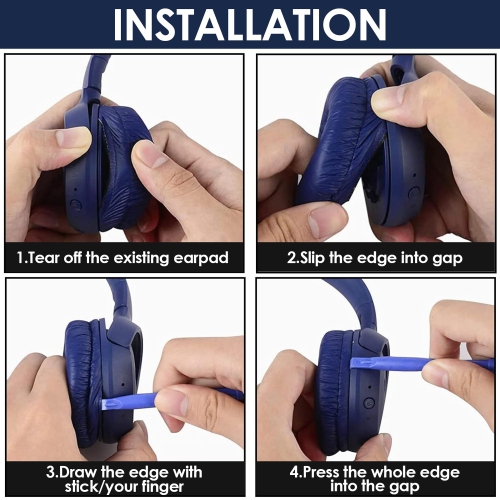 INSTALLATION

1.Tear off the existing earpad

2.Slip the edge into gap

3.Draw the edge with stick/your finger

4.Press the whole edge into the gap