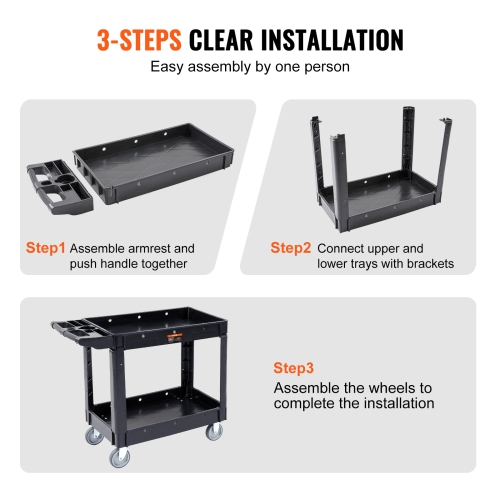 3-STEPS CLEAR INSTALLATION

Easy assembly by one person

Step1 Assemble armrest and push handle together

Step2 Connect upper and lower trays with brackets

Step3

Assemble the wheels to complete the installation