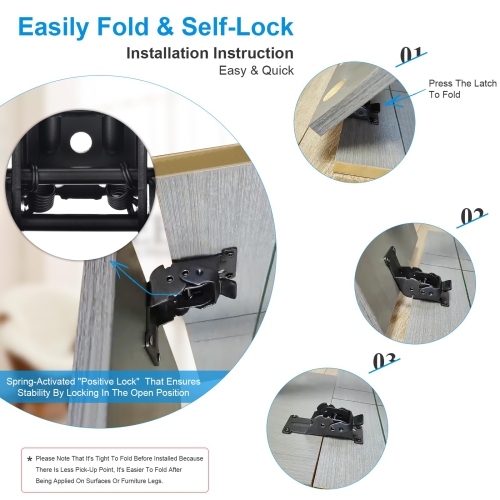 Easily Fold & Self-Lock

Installation Instruction

Easy & Quick

01

Press The Latch To Fold

02

03

Spring-Activated "Positive Lock" That Ensures Stability By Locking In The Open Position

* Please Note That It's Tight To Fold Before Installed Because There Is Less Pick-Up Point, It's Easier To Fold After Being Applied On Surfaces Or Furniture Legs.