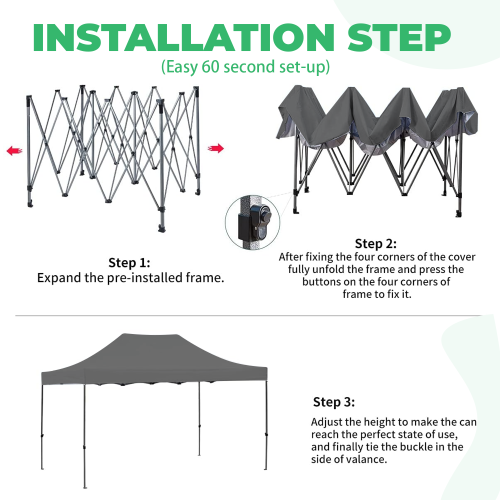 INSTALLATION STEP
(Easy 60 second set-up)

Step 1:
Expand the pre-installed frame.

Step 2:
After fixing the four corners of the cover fully unfold the frame and press the buttons on the four corners of frame to fix it.

Step 3:
Adjust the height to make the can reach the perfect state of use, and finally tie the buckle in the side of valance.