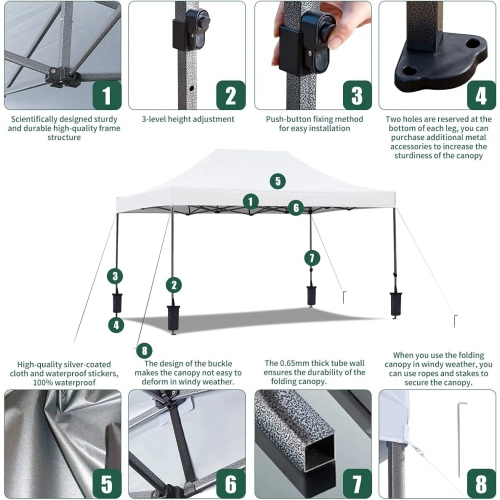 1

Scientifically designed sturdy and durable high-quality frame structure

2

3-level height adjustment

3

Push-button fixing method for easy installation

4

Two holes are reserved at the bottom of each leg, you can purchase additional metal accessories to increase the sturdiness of the canopy

5

1

6

7

3

2

4

8

High-quality silver-coated cloth and waterproof stickers, 100% waterproof

The design of the buckle makes the canopy not easy to deform in windy weather.

The 0.65mm thick tube wall ensures the durability of the folding canopy.

When you use the folding canopy in windy weather, you can use ropes and stakes to secure the canopy.

5

6

7

8