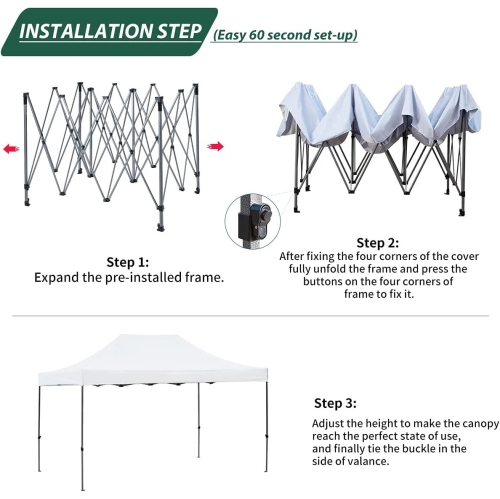 INSTALLATION STEP (Easy 60 second set-up)

Step 1:
Expand the pre-installed frame.

Step 2:
After fixing the four corners of the cover fully unfold the frame and press the buttons on the four corners of frame to fix it.

Step 3:
Adjust the height to make the canopy reach the perfect state of use, and finally tie the buckle in the side of valance.