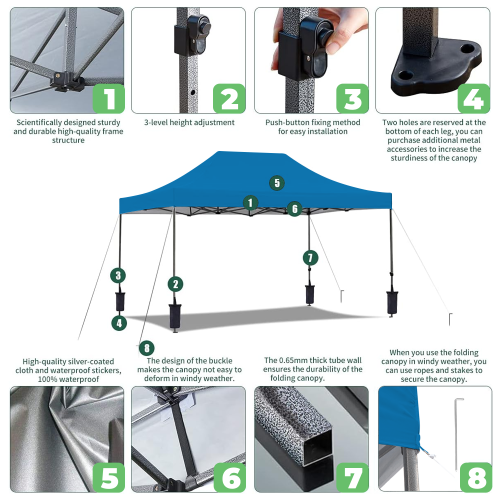 1

Scientifically designed sturdy and durable high-quality frame structure

2

3-level height adjustment

3

Push-button fixing method for easy installation

4

Two holes are reserved at the bottom of each leg, you can purchase additional metal accessories to increase the sturdiness of the canopy

5

1

6

7

3

2

4

8

High-quality silver-coated cloth and waterproof stickers, 100% waterproof

The design of the buckle makes the canopy not easy to deform in windy weather.

The 0.65mm thick tube wall ensures the durability of the folding canopy.

When you use the folding canopy in windy weather, you can use ropes and stakes to secure the canopy.

5

6

7

8