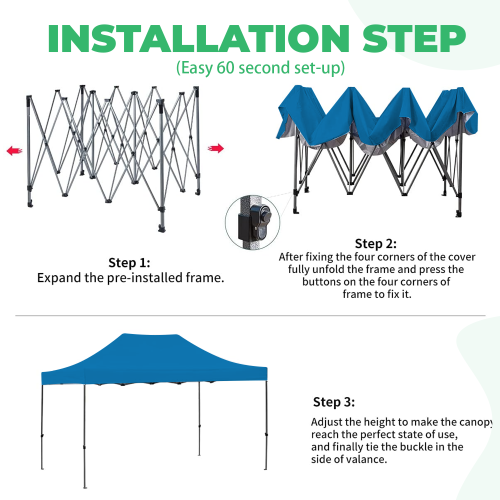 INSTALLATION STEP
(Easy 60 second set-up)

Step 1:
Expand the pre-installed frame.

Step 2:
After fixing the four corners of the cover fully unfold the frame and press the buttons on the four corners of frame to fix it.

Step 3:
Adjust the height to make the canopy reach the perfect state of use, and finally tie the buckle in the side of valance.