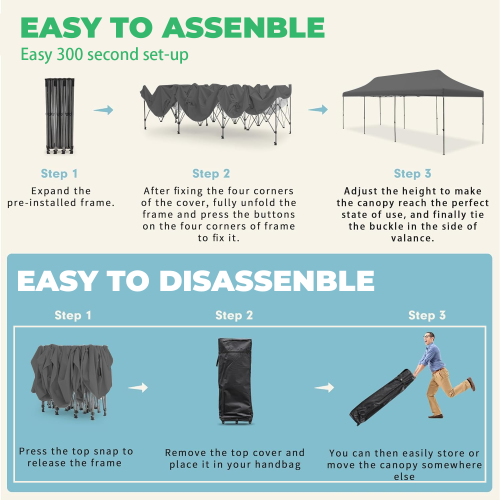 EASY TO ASSENBLE

Easy 300 second set-up

Step 1

Expand the pre-installed frame.

Step 2

After fixing the four corners of the cover, fully unfold the frame and press the buttons on the four corners of frame to fix it.

Step 3

Adjust the height to make the canopy reach the perfect state of use, and finally tie the buckle in the side of valance.

EASY TO DISASSENBLE

Step 1

Press the top snap to release the frame

Step 2

Remove the top cover and place it in your handbag

Step 3

You can then easily store or move the canopy somewhere else