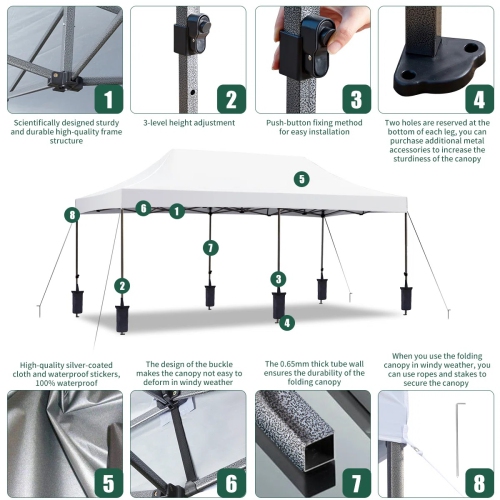 1

Scientifically designed sturdy and durable high-quality frame structure

2

3-level height adjustment

3

Push-button fixing method for easy installation

4

Two holes are reserved at the bottom of each leg, you can purchase additional metal accessories to increase the sturdiness of the canopy

5

8

6

1

7

2

3

4

High-quality silver-coated cloth and waterproof stickers, 100% waterproof

The design of the buckle makes the canopy not easy to deform in windy weather

The 0.65mm thick tube wall ensures the durability of the folding canopy

When you use the folding canopy in windy weather, you can use ropes and stakes to secure the canopy

5

6

7

8