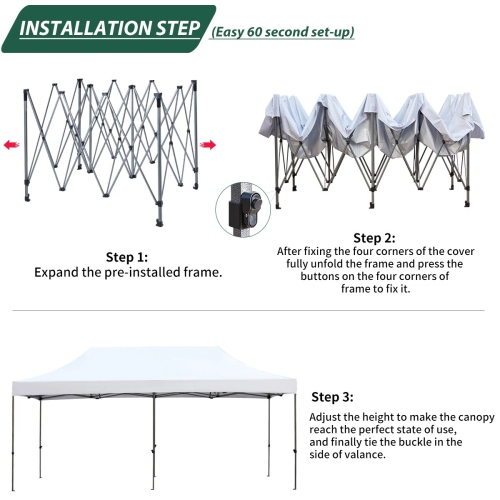 INSTALLATION STEP (Easy 60 second set-up)

Step 1:
Expand the pre-installed frame.

Step 2:
After fixing the four corners of the cover fully unfold the frame and press the buttons on the four corners of frame to fix it.

Step 3:
Adjust the height to make the canopy reach the perfect state of use, and finally tie the buckle in the side of valance.