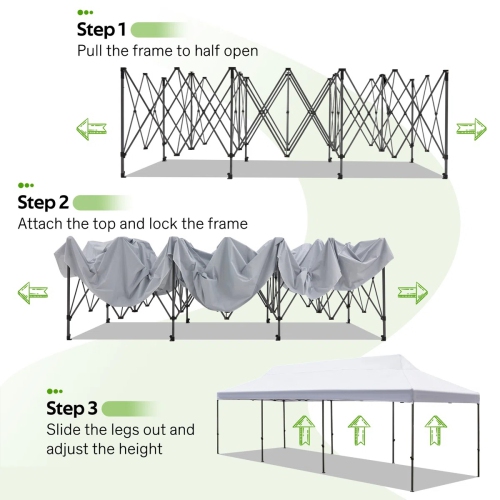 Step 1
Pull the frame to half open

Step 2
Attach the top and lock the frame

Step 3
Slide the legs out and adjust the height