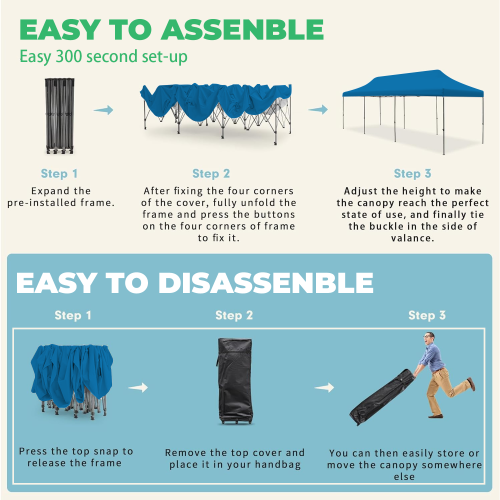 EASY TO ASSENBLE

Easy 300 second set-up

Step 1

Expand the pre-installed frame.

Step 2

After fixing the four corners of the cover, fully unfold the frame and press the buttons on the four corners of frame to fix it.

Step 3

Adjust the height to make the canopy reach the perfect state of use, and finally tie the buckle in the side of valance.

EASY TO DISASSENBLE

Step 1

Press the top snap to release the frame

Step 2

Remove the top cover and place it in your handbag

Step 3

You can then easily store or move the canopy somewhere else