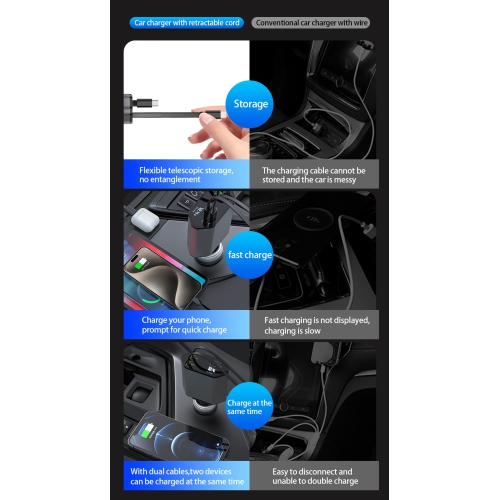 Car charger with retractable cord

Conventional car charger with wire

Storage

Flexible telescopic storage, no entanglement

The charging cable cannot be stored and the car is messy

fast charge

Charge your phone, prompt for quick charge

Fast charging is not displayed, charging is slow

Charge at the same time

With dual cables,two devices can be charged at the same time

Easy to disconnect and unable to double charge