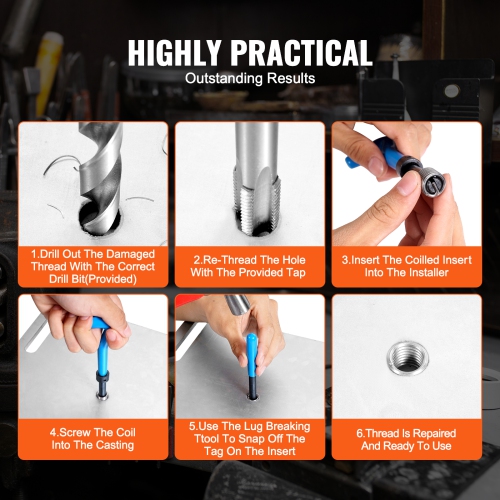 HIGHLY PRACTICAL
Outstanding Results

1.Drill Out The Damaged Thread With The Correct Drill Bit(Provided)

2.Re-Thread The Hole With The Provided Tap

3.Insert The Coilled Insert Into The Installer

4.Screw The Coil Into The Casting

5.Use The Lug Breaking Ttool To Snap Off The Tag On The Insert

6.Thread Is Repaired And Ready To Use