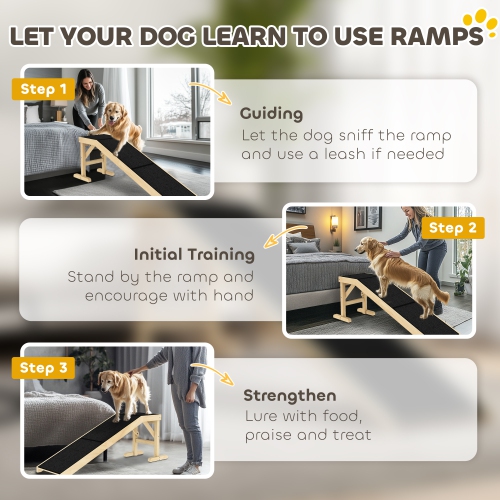 LET YOUR DOG LEARN TO USE RAMPS

Step 1

Guiding
Let the dog sniff the ramp and use a leash if needed

Step 2

Initial Training
Stand by the ramp and encourage with hand

Step 3

Strengthen
Lure with food, praise and treat