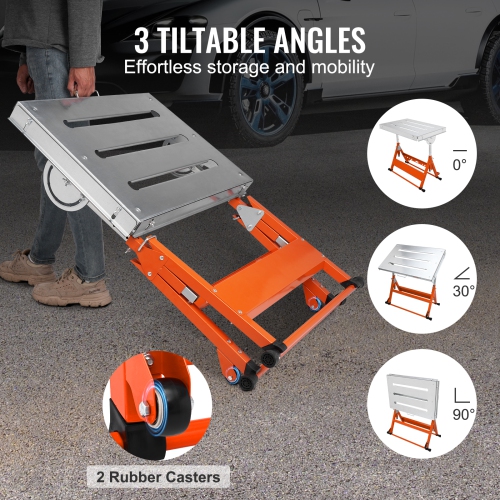 3 TILTABLE ANGLES
Effortless storage and mobility

0°

30°

90°

2 Rubber Casters