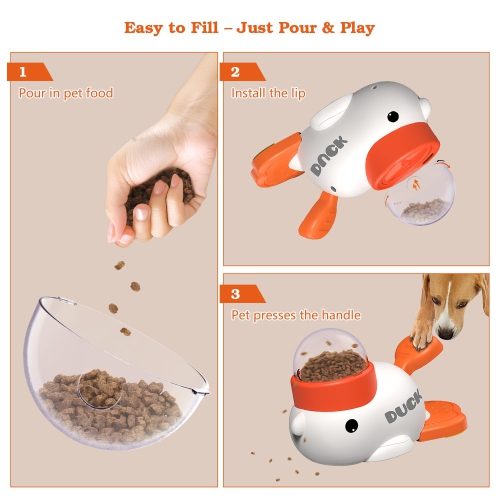 Easy to Fill – Just Pour & Play

1

Pour in pet food

2

Install the lip

DUCK

3

Pet presses the handle

DUCK