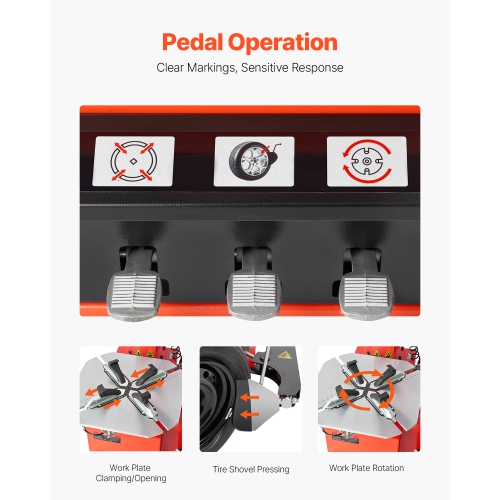 Pedal Operation

Clear Markings, Sensitive Response

Work Plate Clamping/Opening

Tire Shovel Pressing

Work Plate Rotation