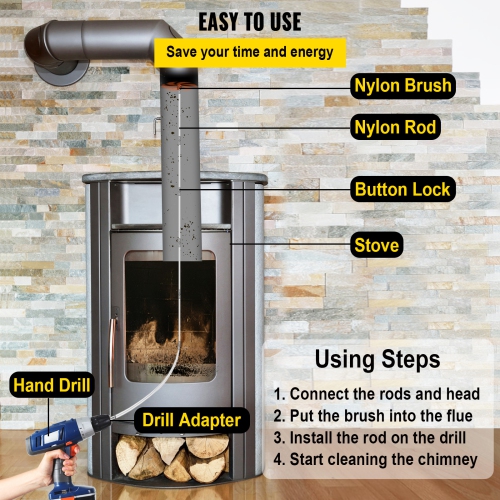 EASY TO USE

Save your time and energy

Nylon Brush

Nylon Rod

Button Lock

Stove

Hand Drill

Drill Adapter

Using Steps

1. Connect the rods and head
2. Put the brush into the flue
3. Install the rod on the drill
4. Start cleaning the chimney