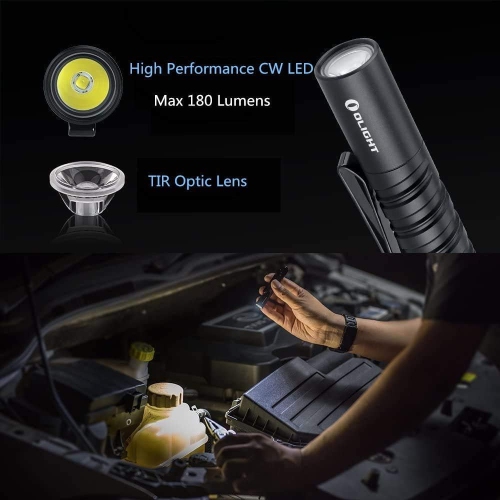 High Performance CW LED

Max 180 Lumens

TIR Optic Lens

OLIGHT