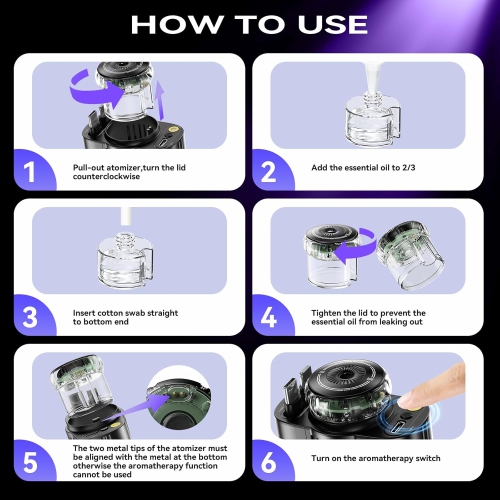 HOW TO USE

1
Pull-out atomizer,turn the lid counterclockwise

2
Add the essential oil to 2/3

3
Insert cotton swab straight to bottom end

4
Tighten the lid to prevent the essential oil from leaking out

5
The two metal tips of the atomizer must be aligned with the metal at the bottom otherwise the aromatherapy function cannot be used

6
Turn on the aromatherapy switch