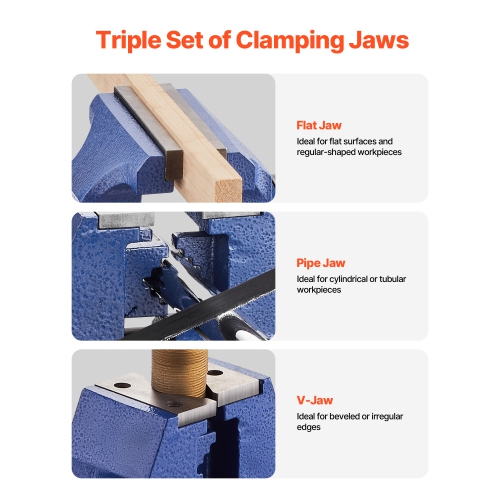 Triple Set of Clamping Jaws

Flat Jaw
Ideal for flat surfaces and regular-shaped workpieces

Pipe Jaw
Ideal for cylindrical or tubular workpieces

V-Jaw
Ideal for beveled or irregular edges