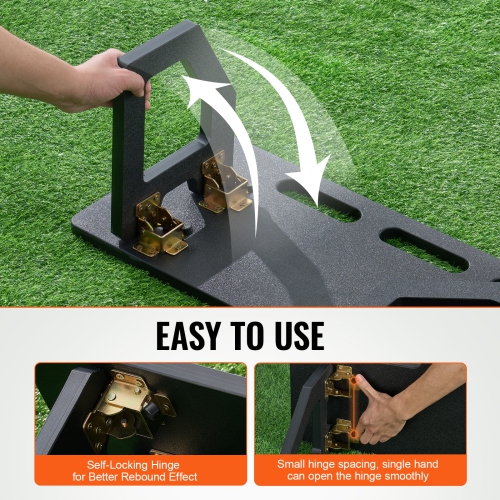 EASY TO USE

Self-Locking Hinge for Better Rebound Effect

Small hinge spacing, single hand can open the hinge smoothly