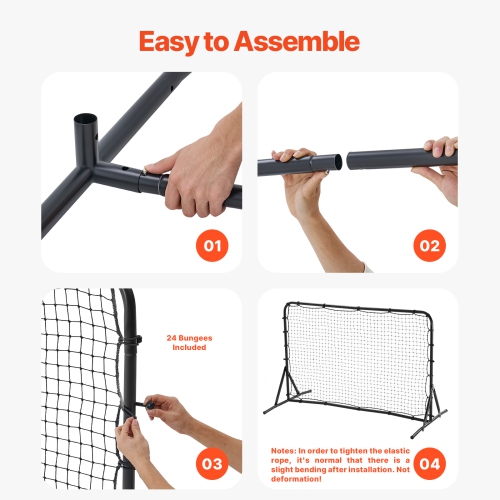 Easy to Assemble

01

02

24 Bungees Included

03

Notes: In order to tighten the elastic rope, it's normal that there is a slight bending after installation. Not deformation!

04