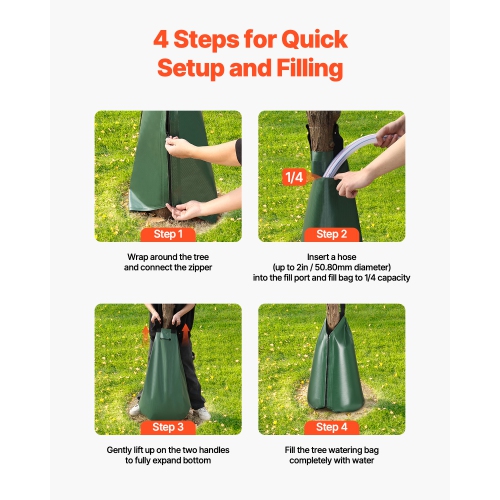 4 Steps for Quick Setup and Filling

Step 1

Wrap around the tree and connect the zipper

1/4

Step 2

Insert a hose (up to 2in / 50.80mm diameter) into the fill port and fill bag to 1/4 capacity

Step 3

Gently lift up on the two handles to fully expand bottom

Step 4

Fill the tree watering bag completely with water