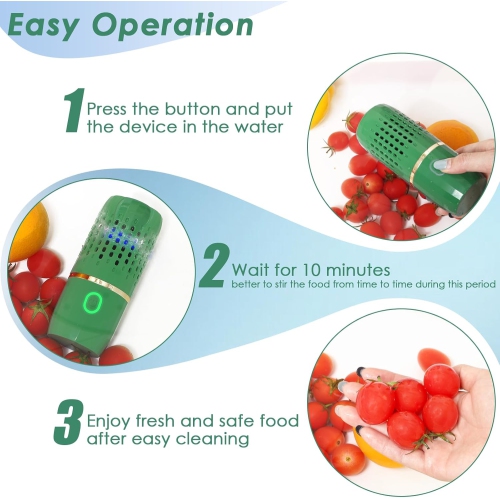 Easy Operation

1 Press the button and put the device in the water

2 Wait for 10 minutes
better to stir the food from time to time during this period

3 Enjoy fresh and safe food after easy cleaning