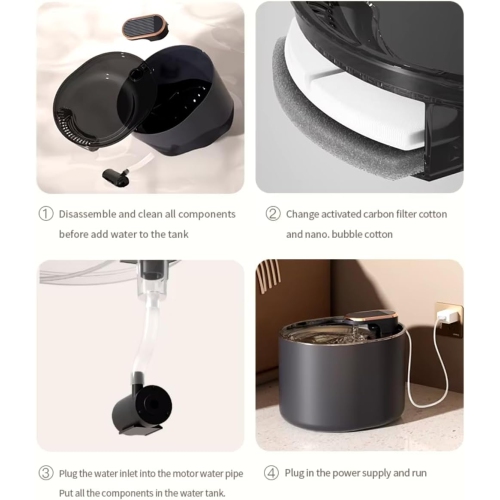 ① Disassemble and clean all components before add water to the tank

② Change activated carbon filter cotton and nano. bubble cotton

③ Plug the water inlet into the motor water pipe Put all the components in the water tank.

④ Plug in the power supply and run