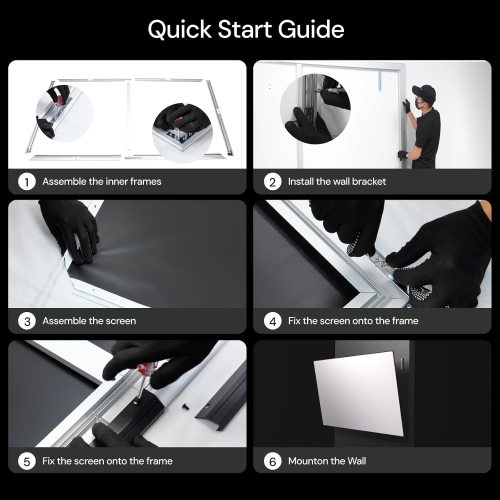 Quick Start Guide

1 Assemble the inner frames

2 Install the wall bracket

3 Assemble the screen

4 Fix the screen onto the frame

5 Fix the screen onto the frame

6 Mounton the Wall