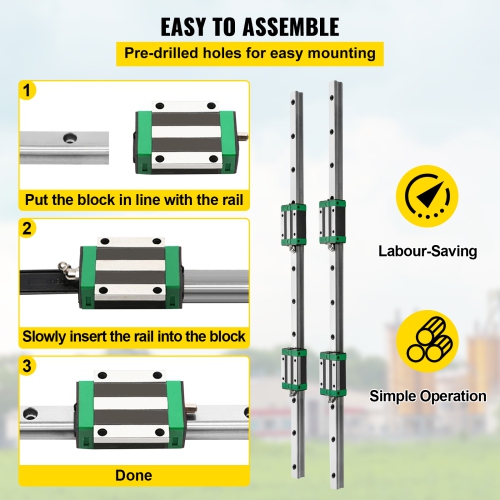 EASY TO ASSEMBLE

Pre-drilled holes for easy mounting

1

Put the block in line with the rail

2

Slowly insert the rail into the block

3

Done

Labour-Saving

Simple Operation