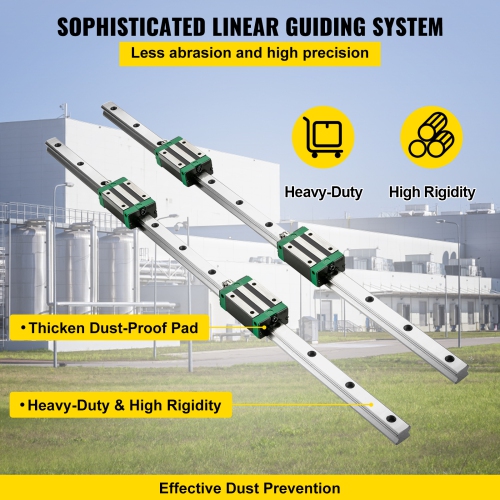 SOPHISTICATED LINEAR GUIDING SYSTEM
Less abrasion and high precision

Heavy-Duty
High Rigidity

• Thicken Dust-Proof Pad

• Heavy-Duty & High Rigidity

Effective Dust Prevention