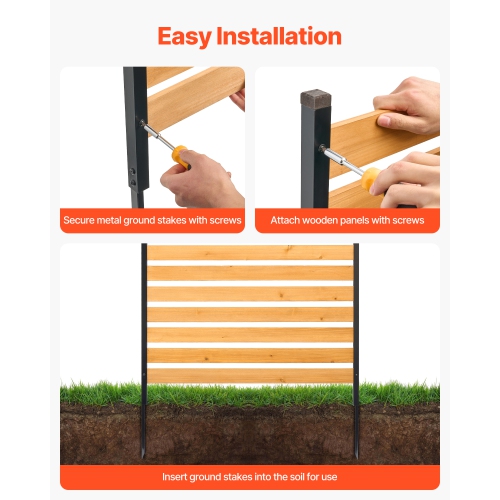 Easy Installation

Secure metal ground stakes with screws

Attach wooden panels with screws

Insert ground stakes into the soil for use